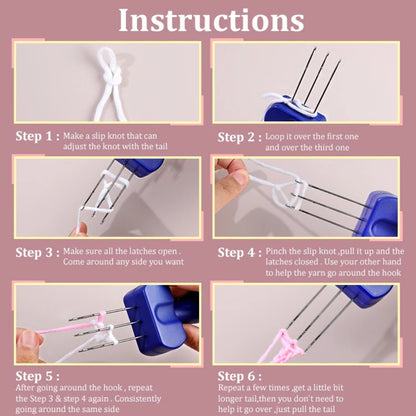 Instructions

Step 1 : Make a slip knot that can adjust the knot with the tail

Step 2 : Loop it over the first one and over the third one

Step 3 : Make sure all the latches open . Come around any side you want

Step 4 : Pinch the slip knot ,pull it up and the latches closed . Use your other hand to help the yarn go around the hook

Step 5 :
After going around the hook , repeat the Step 3 & step 4 again . Consistently going around the same side

Step 6 :
Repeat a few times ,get a little bit longer tail,then you don't need to help it go over ,just pull the tail