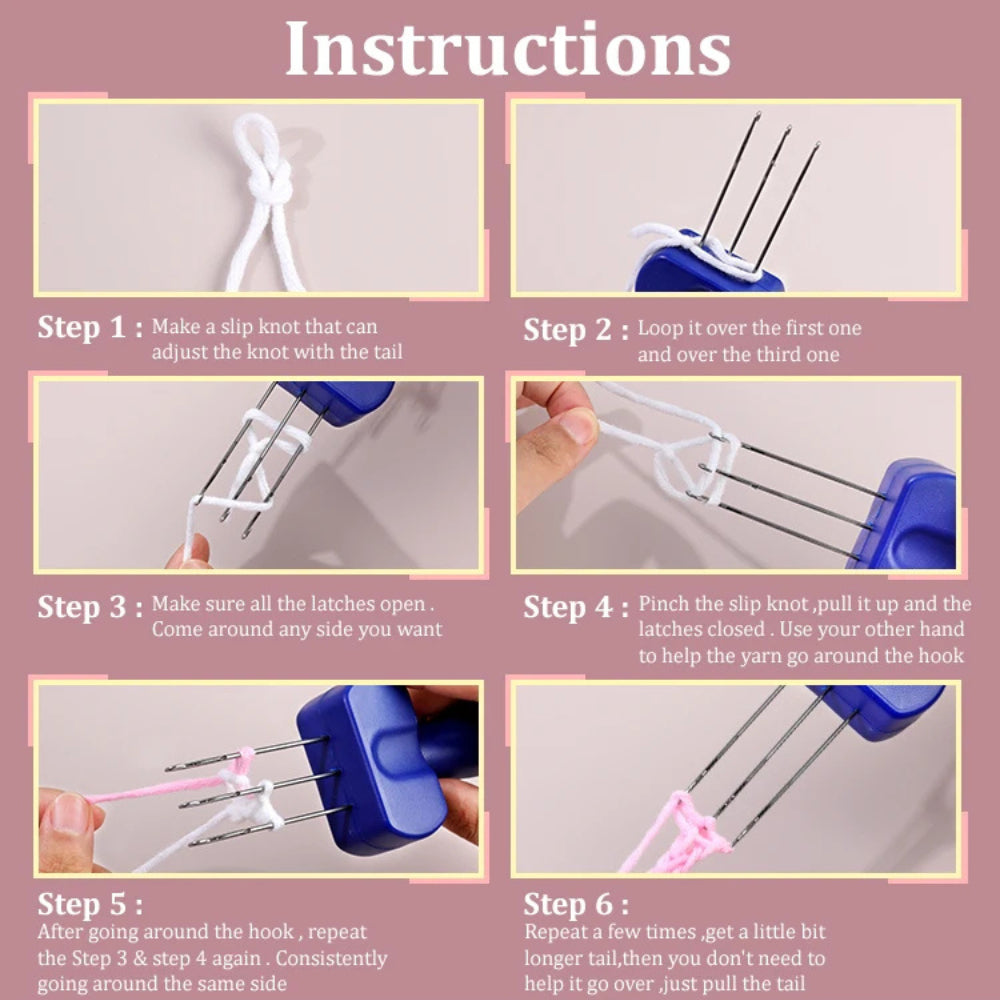 Instructions

Step 1 : Make a slip knot that can adjust the knot with the tail

Step 2 : Loop it over the first one and over the third one

Step 3 : Make sure all the latches open . Come around any side you want

Step 4 : Pinch the slip knot ,pull it up and the latches closed . Use your other hand to help the yarn go around the hook

Step 5 :
After going around the hook , repeat the Step 3 & step 4 again . Consistently going around the same side

Step 6 :
Repeat a few times ,get a little bit longer tail,then you don't need to help it go over ,just pull the tail