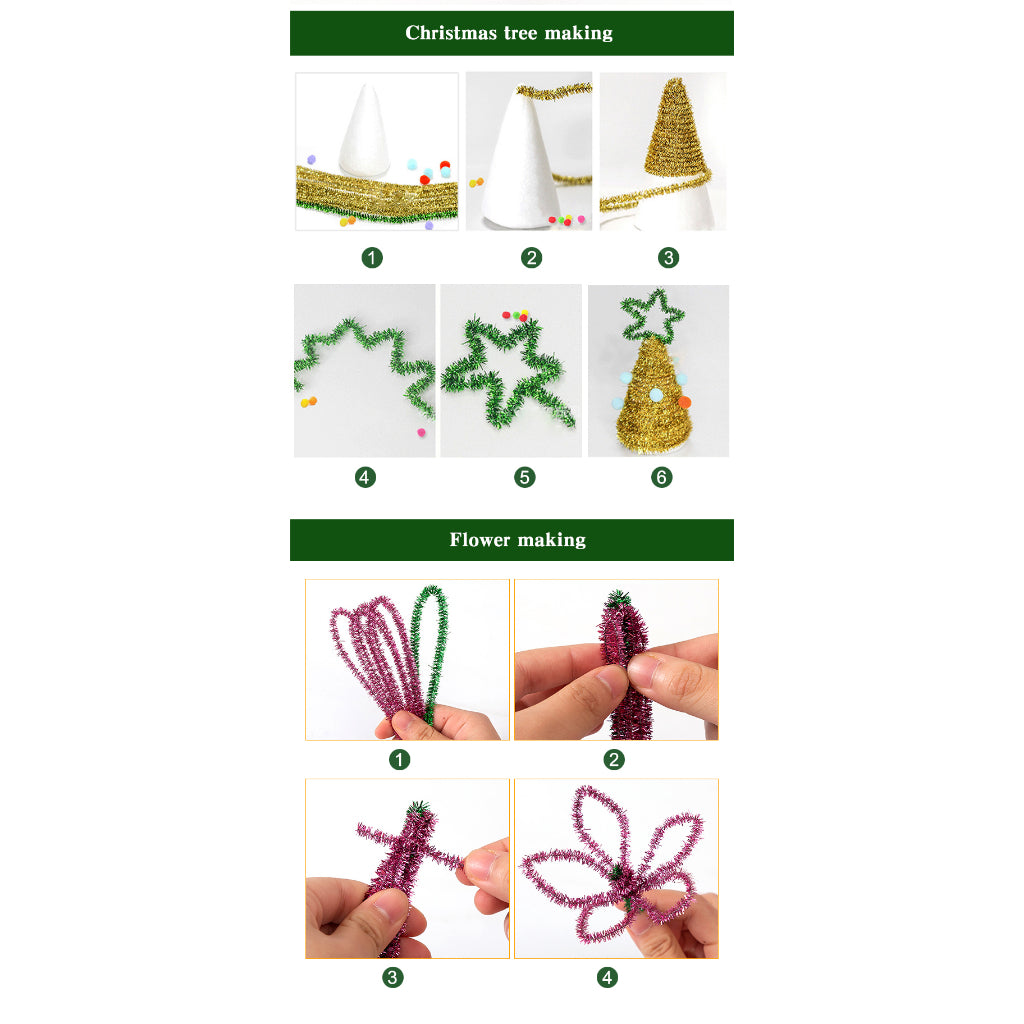 Christmas tree making

1
2
3

4
5
6

Flower making

1
2

3
4